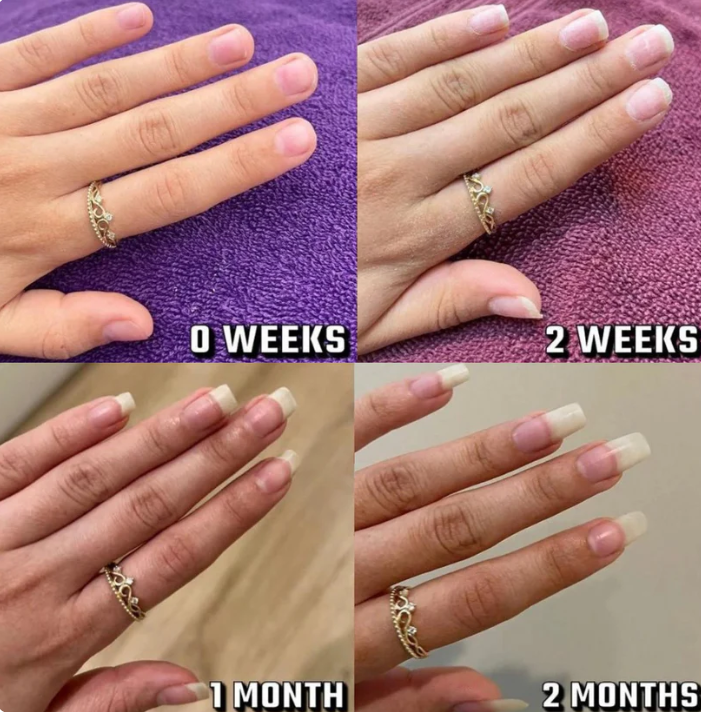 0 WEEKS

2 WEEKS

1 MONTH

2 MONTHS